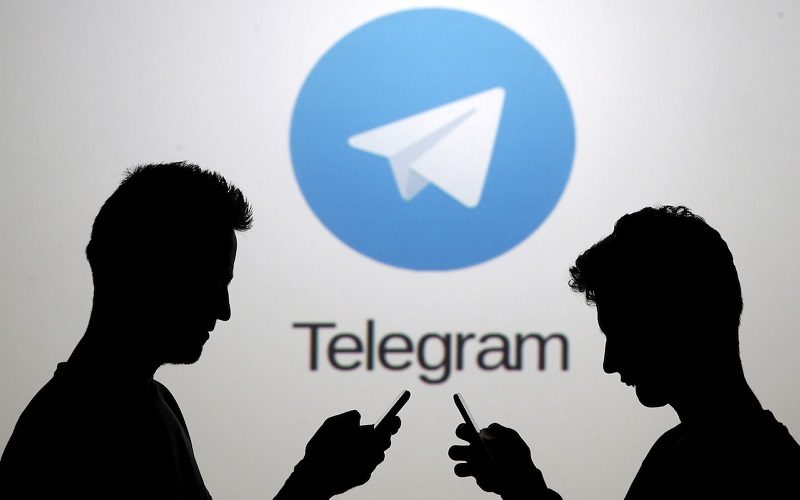 Telegram